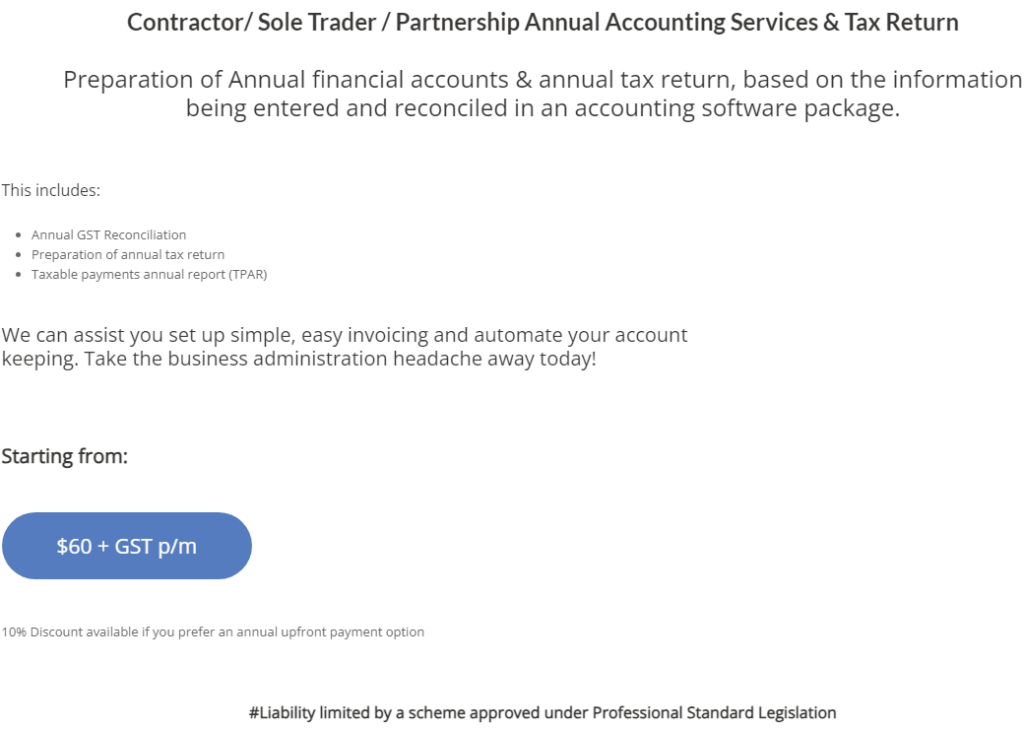 Contractor/ Sole Trader / Partnership Annual Accounting Services & Tax Return

Preparation of Annual financial accounts & annual tax return, based on the information being entered and reconciled in an accounting software package.

This includes:

• Annual GST Reconciliation
• Preparation of annual tax return
• Taxable payments annual report (TPAR)

We can assist you set up simple, easy invoicing and automate your account keeping. Take the business administration headache away today!

Starting from:

$60 + GST p/m

10% Discount available if you prefer an annual upfront payment option

#Liability limited by a scheme approved under Professional Standard Legislation